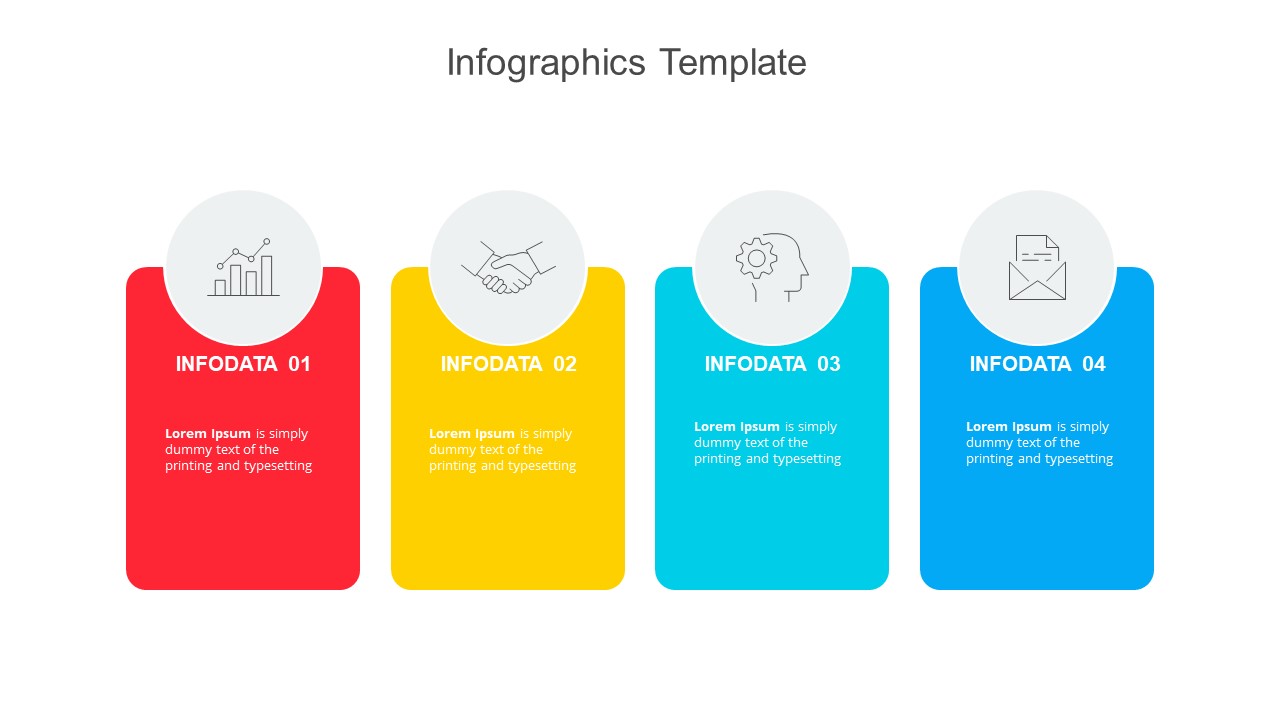 Infographics Template

INFODATA 01

Lorem Ipsum is simply dummy text of the printing and typesetting

INFODATA 02

Lorem Ipsum is simply dummy text of the printing and typesetting

INFODATA 03

Lorem Ipsum is simply dummy text of the printing and typesetting

INFODATA 04

Lorem Ipsum is simply dummy text of the printing and typesetting